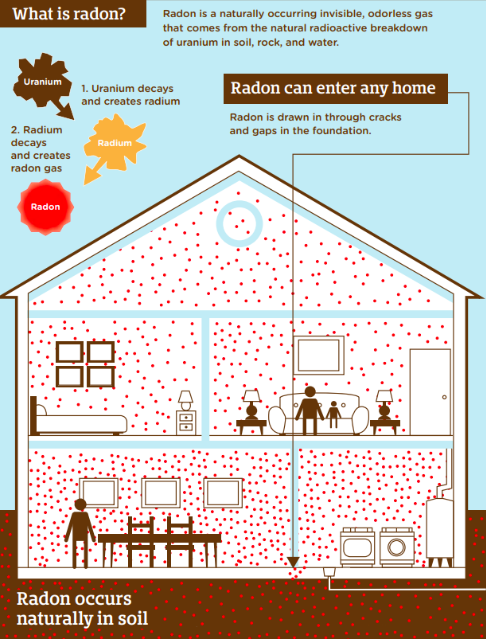 What is radon?

Radon is a naturally occurring invisible, odorless gas that comes from the natural radioactive breakdown of uranium in soil, rock, and water.

Uranium

1. Uranium decays and creates radium

Radium

2. Radium decays and creates radon gas

Radon

Radon can enter any home

Radon is drawn in through cracks and gaps in the foundation.

Radon occurs naturally in soil